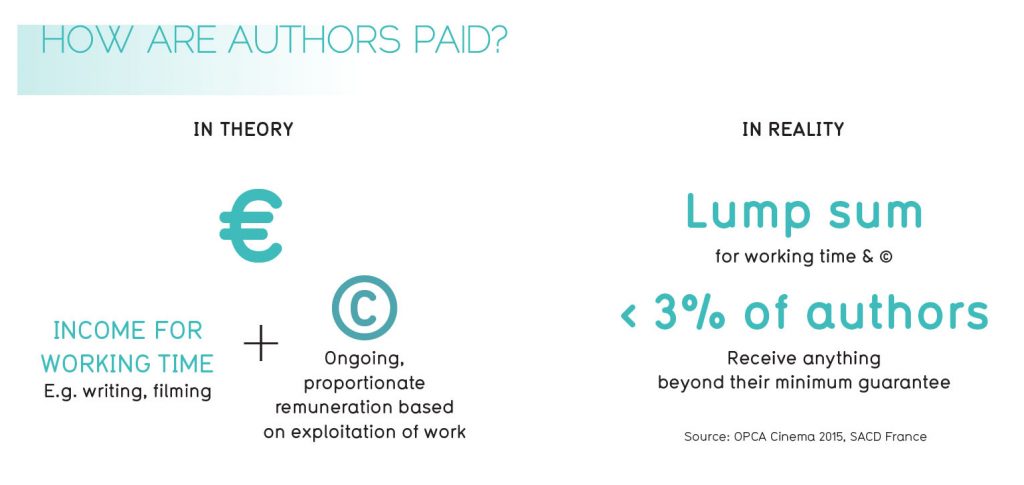 HOW ARE AUTHORS PAID?

IN THEORY

€

INCOME FOR WORKING TIME
E.g. writing, filming

+

©

Ongoing, proportionate remuneration based on exploitation of work

IN REALITY

Lump sum
for working time & ©

< 3% of authors
Receive anything beyond their minimum guarantee

Source: OPCA Cinema 2015, SACD France